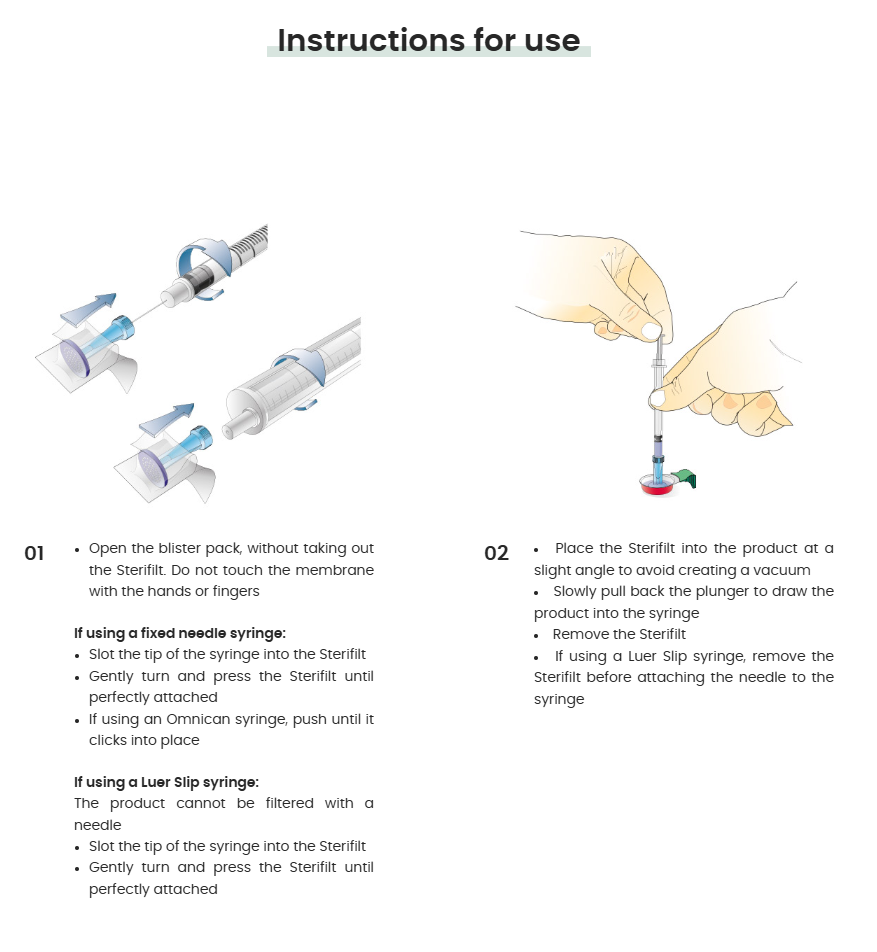 Instructions for use

01

• Open the blister pack, without taking out the Sterifilt. Do not touch the membrane with the hands or fingers

If using a fixed needle syringe:
• Slot the tip of the syringe into the Sterifilt
• Gently turn and press the Sterifilt until perfectly attached
• If using an Omnican syringe, push until it clicks into place

If using a Luer Slip syringe:
The product cannot be filtered with a needle
• Slot the tip of the syringe into the Sterifilt
• Gently turn and press the Sterifilt until perfectly attached

02

• Place the Sterifilt into the product at a slight angle to avoid creating a vacuum
• Slowly pull back the plunger to draw the product into the syringe
• Remove the Sterifilt
• If using a Luer Slip syringe, remove the Sterifilt before attaching the needle to the syringe